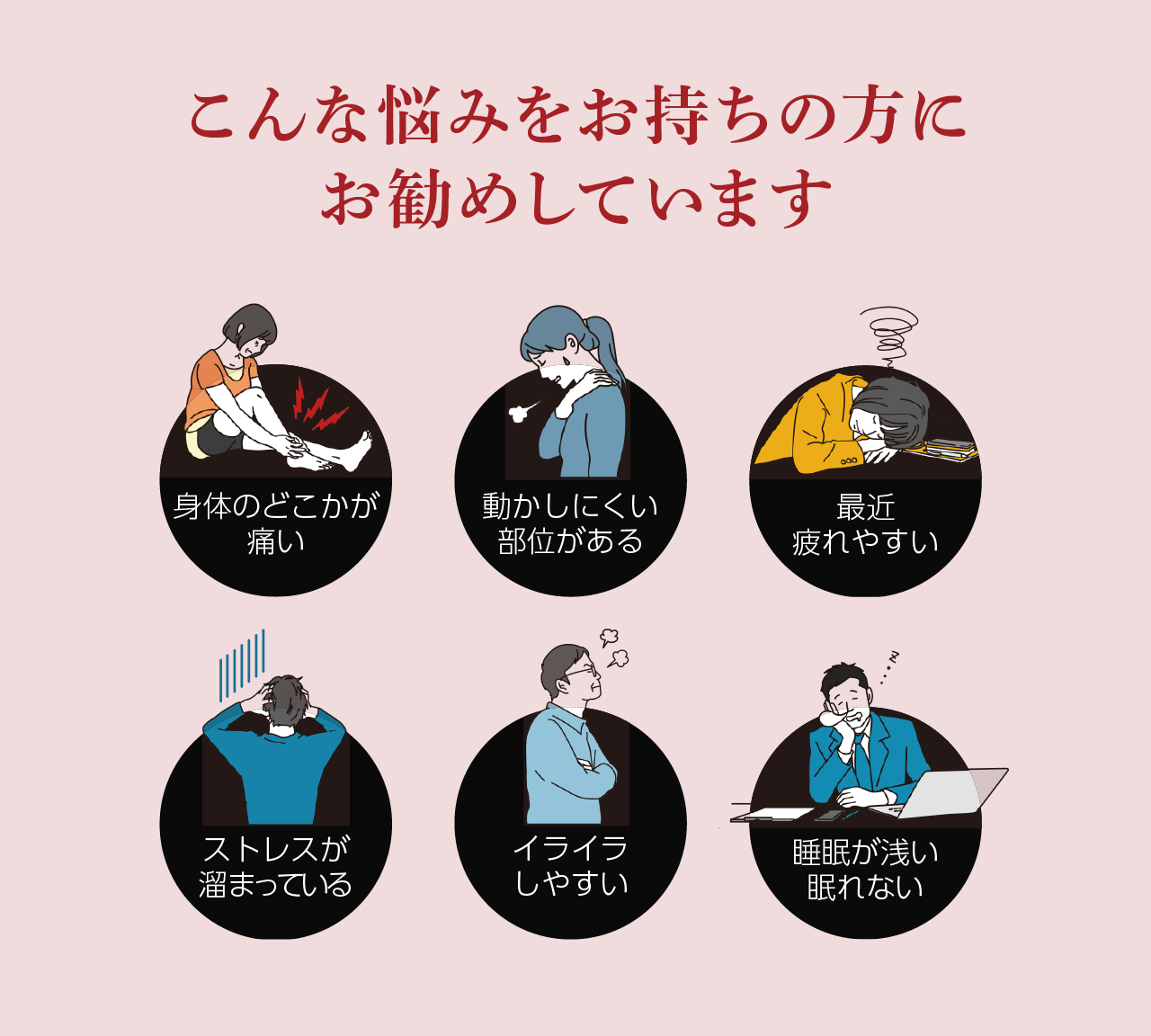 こんな悩みをお持ちの方に
お勧めしています

身体のどこかが
痛い

動かしにくい
部位がある

最近
疲れやすい

ストレスが
溜まっている

イライラ
しやすい

睡眠が浅い
眠れない